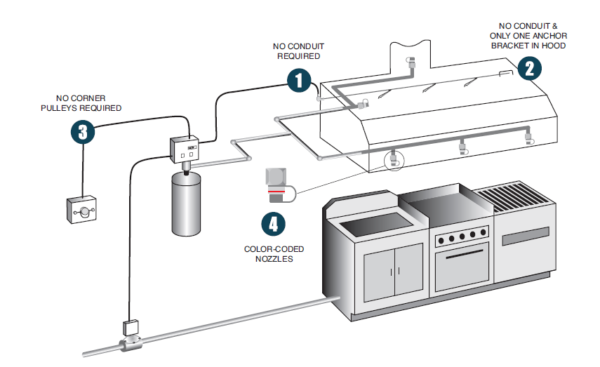 NO CONDUIT REQUIRED

1

NO CONDUIT & ONLY ONE ANCHOR BRACKET IN HOOD

2

NO CORNER PULLEYS REQUIRED

3

4

COLOR-CODED NOZZLES