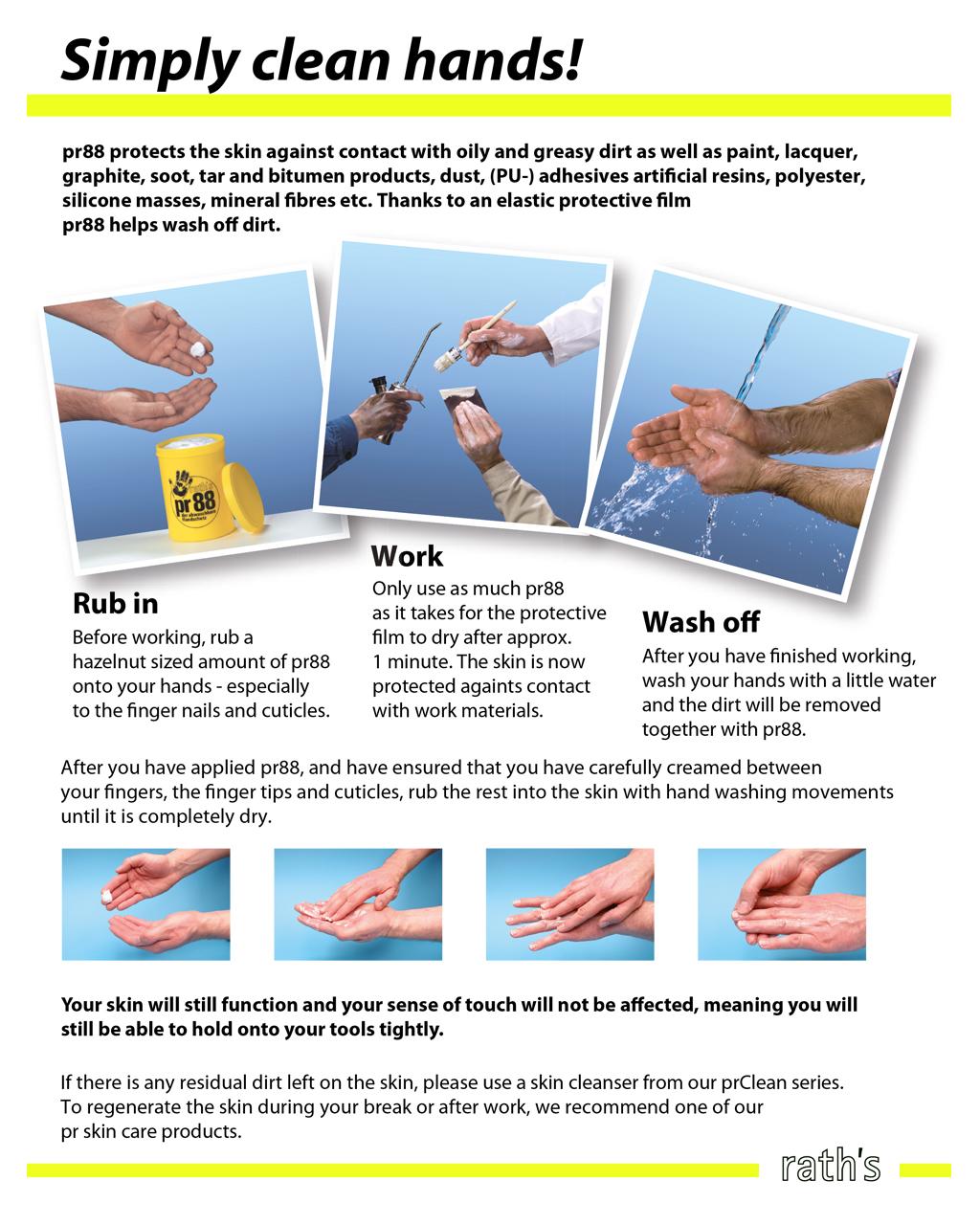 Simply clean hands!

pr88 protects the skin against contact with oily and greasy dirt as well as paint, lacquer, graphite, soot, tar and bitumen products, dust, (PU-) adhesives artificial resins, polyester, silicone masses, mineral fibres etc. Thanks to an elastic protective film pr88 helps wash off dirt.

pr88

Rub in
Before working, rub a hazelnut sized amount of pr88 onto your hands - especially to the finger nails and cuticles.

Work
Only use as much pr88 as it takes for the protective film to dry after approx. 1 minute. The skin is now protected againts contact with work materials.

Wash off
After you have finished working, wash your hands with a little water and the dirt will be removed together with pr88.

After you have applied pr88, and have ensured that you have carefully creamed between your fingers, the finger tips and cuticles, rub the rest into the skin with hand washing movements until it is completely dry.

Your skin will still function and your sense of touch will not be affected, meaning you will still be able to hold onto your tools tightly.

If there is any residual dirt left on the skin, please use a skin cleanser from our prClean series. To regenerate the skin during your break or after work, we recommend one of our pr skin care products.

rath's